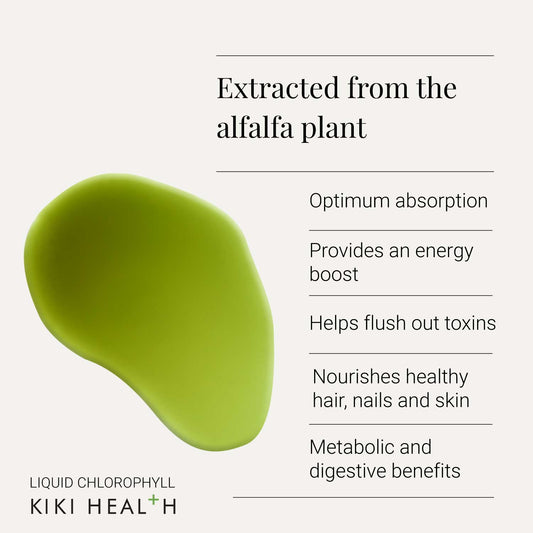 Extracted from the alfalfa plant

Optimum absorption

Provides an energy boost

Helps flush out toxins

Nourishes healthy hair, nails and skin

Metabolic and digestive benefits

LIQUID CHLOROPHYLL

KIKI HEAL+H